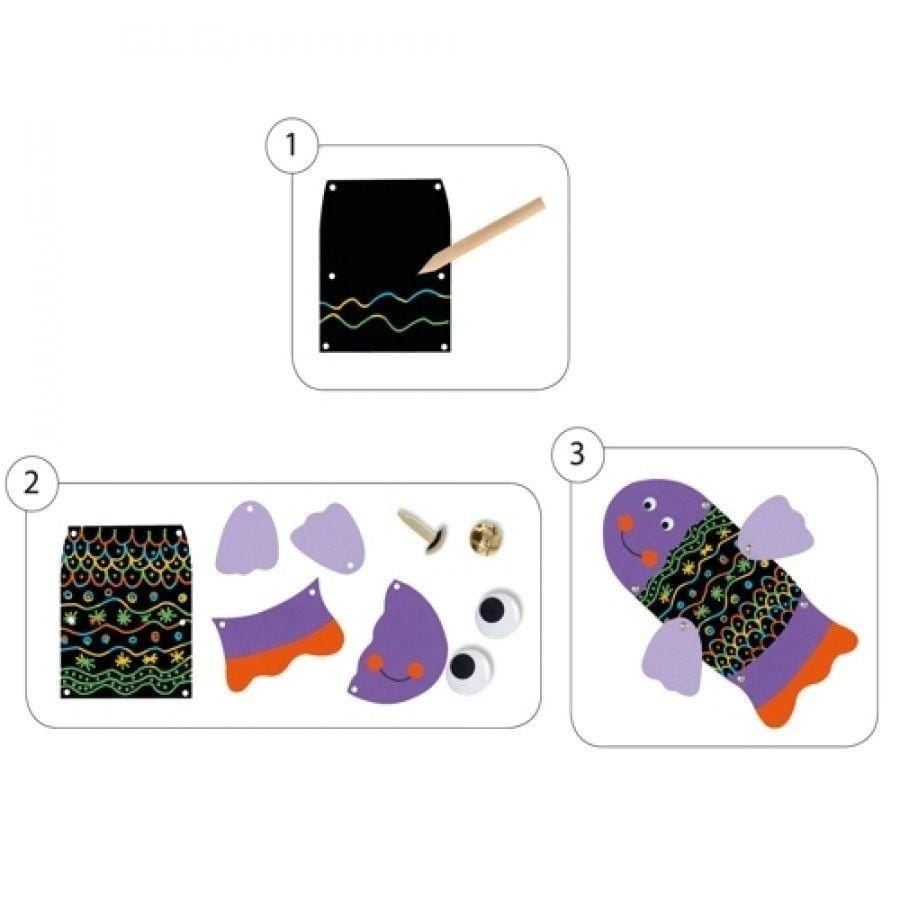 1

2

3